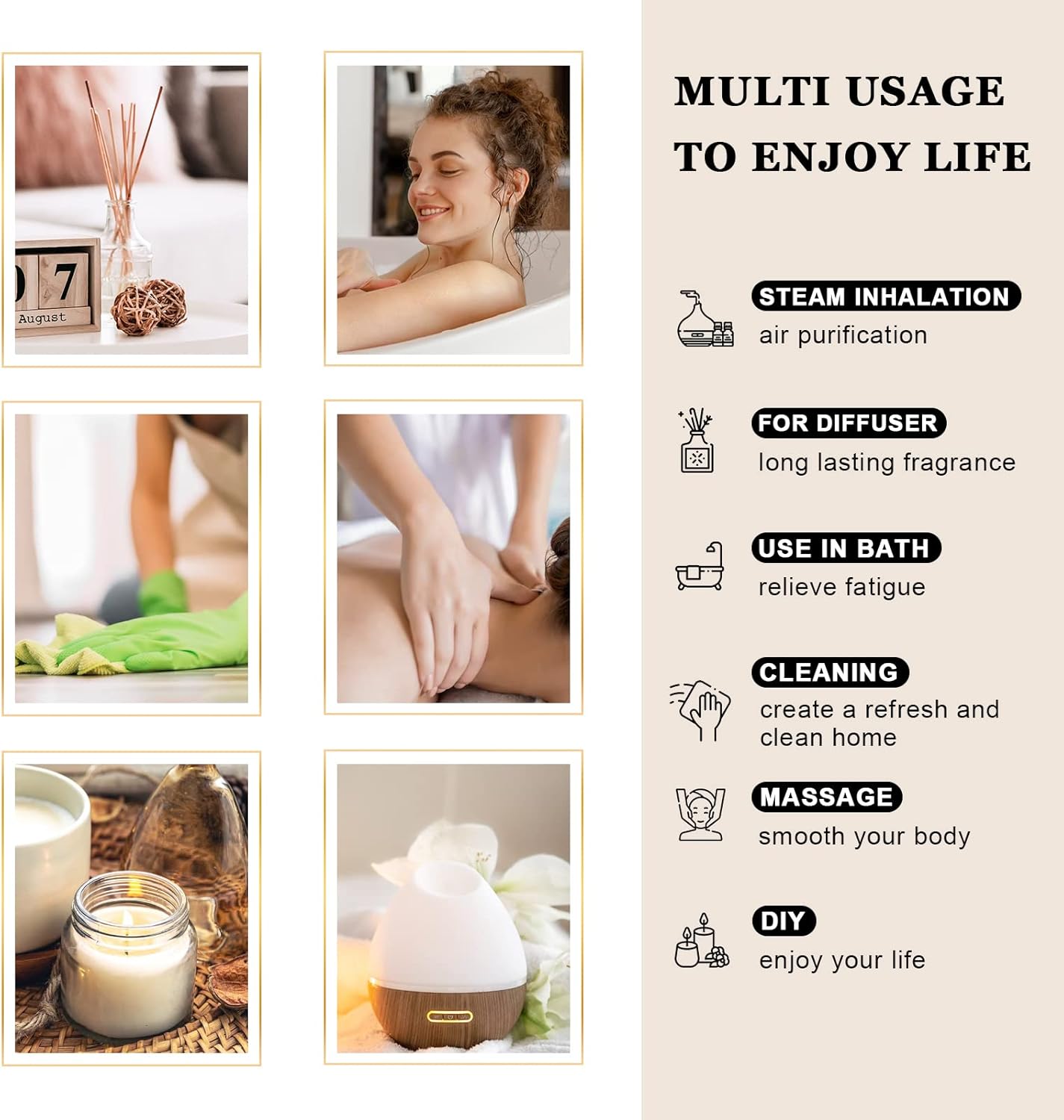 07
August

MULTI USAGE TO ENJOY LIFE

STEAM INHALATION
air purification

FOR DIFFUSER
long lasting fragrance

USE IN BATH
relieve fatigue

CLEANING
create a refresh and clean home

MASSAGE
smooth your body

DIY
enjoy your life