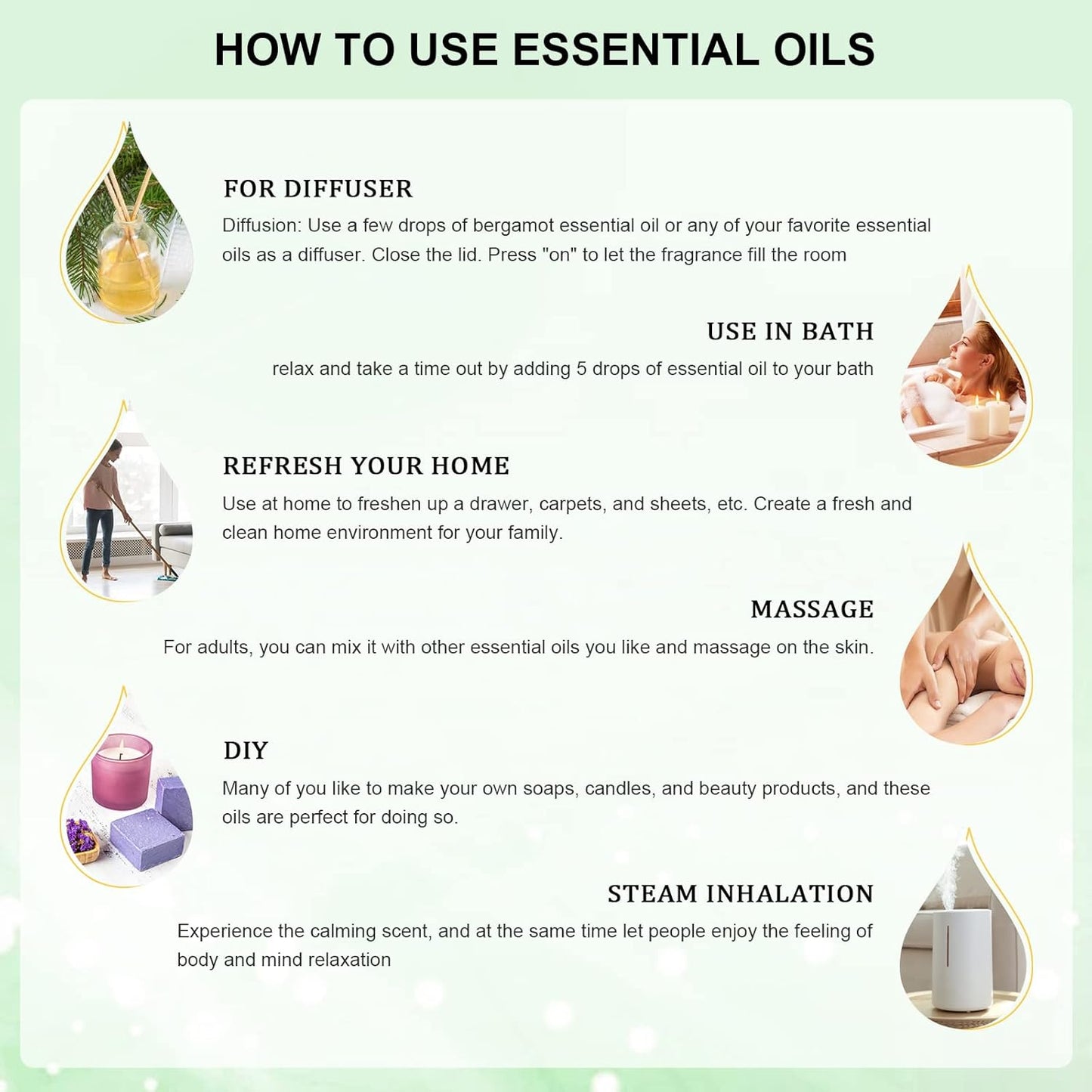 HOW TO USE ESSENTIAL OILS

FOR DIFFUSER

Diffusion: Use a few drops of bergamot essential oil or any of your favorite essential oils as a diffuser. Close the lid. Press "on" to let the fragrance fill the room

USE IN BATH

relax and take a time out by adding 5 drops of essential oil to your bath

REFRESH YOUR HOME

Use at home to freshen up a drawer, carpets, and sheets, etc. Create a fresh and clean home environment for your family.

MASSAGE

For adults, you can mix it with other essential oils you like and massage on the skin.

DIY

Many of you like to make your own soaps, candles, and beauty products, and these oils are perfect for doing so.

STEAM INHALATION

Experience the calming scent, and at the same time let people enjoy the feeling of body and mind relaxation