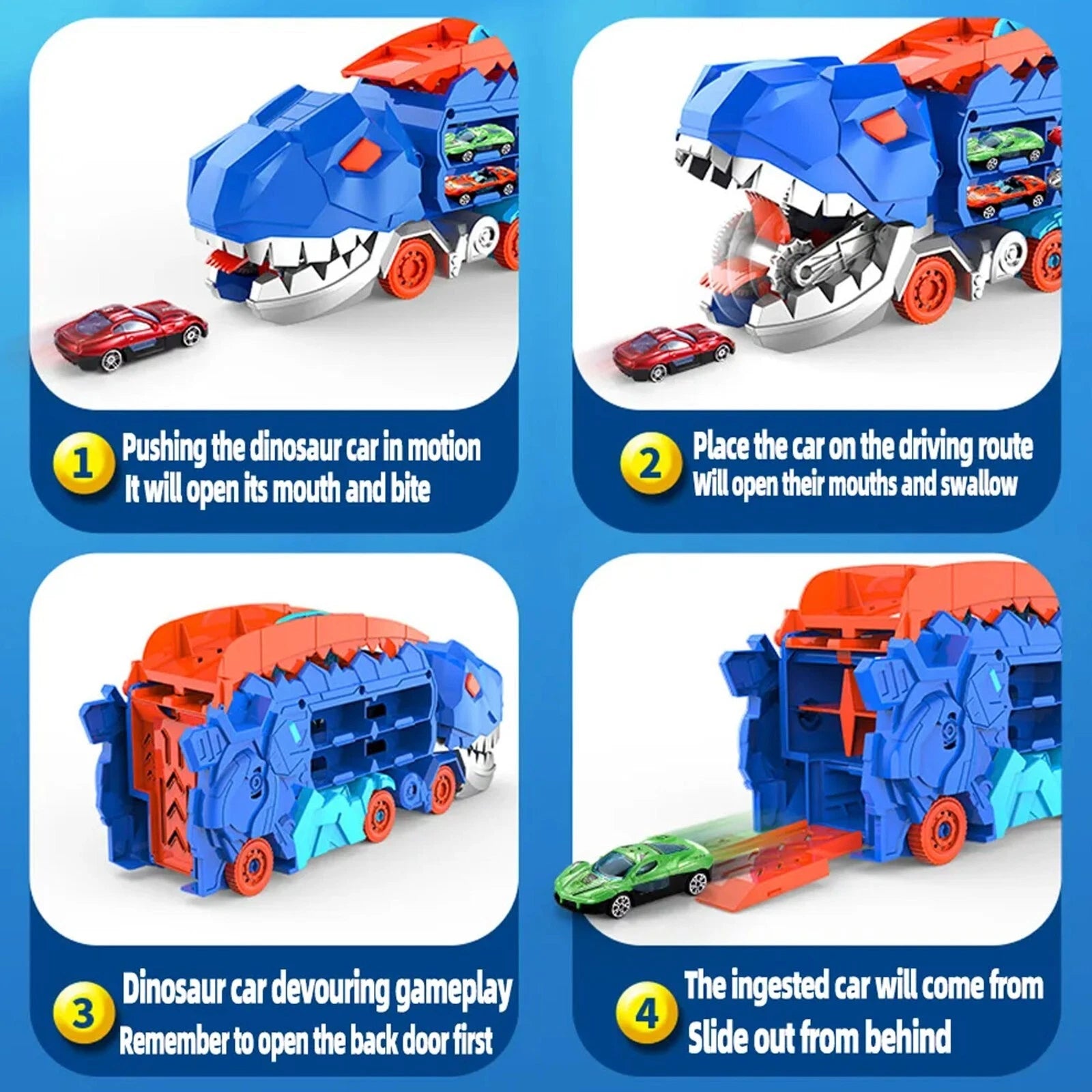 1 Pushing the dinosaur car in motion
It will open its mouth and bite

2 Place the car on the driving route
Will open their mouths and swallow

3 Dinosaur car devouring gameplay
Remember to open the back door first

4 The ingested car will come from
Slide out from behind